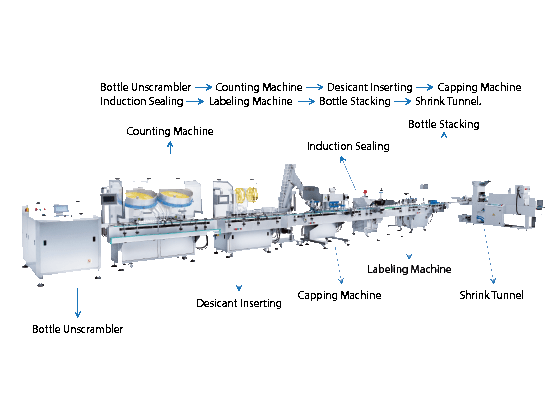 Bottle Unscrambler → Counting Machine → Desicant Inserting → Capping Machine
Induction Sealing → Labeling Machine → Bottle Stacking → Shrink Tunnel.

Counting Machine

Bottle Stacking

Induction Sealing

Labeling Machine

Desicant Inserting

Capping Machine

Shrink Tunnel

Bottle Unscrambler